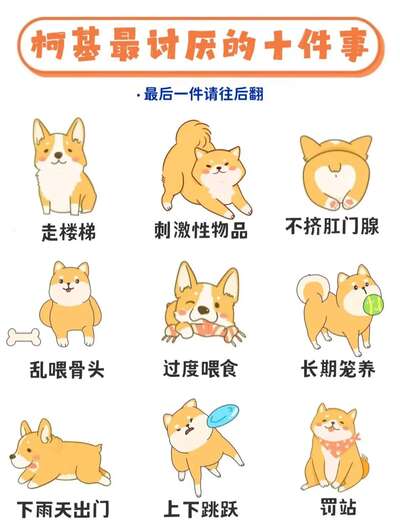 柯基最讨厌的十件事

·最后一件请往后翻

走楼梯

刺激性物品

不挤肛门腺

乱喂骨头

过度喂食

长期笼养

下雨天出门

上下跳跃

罚站